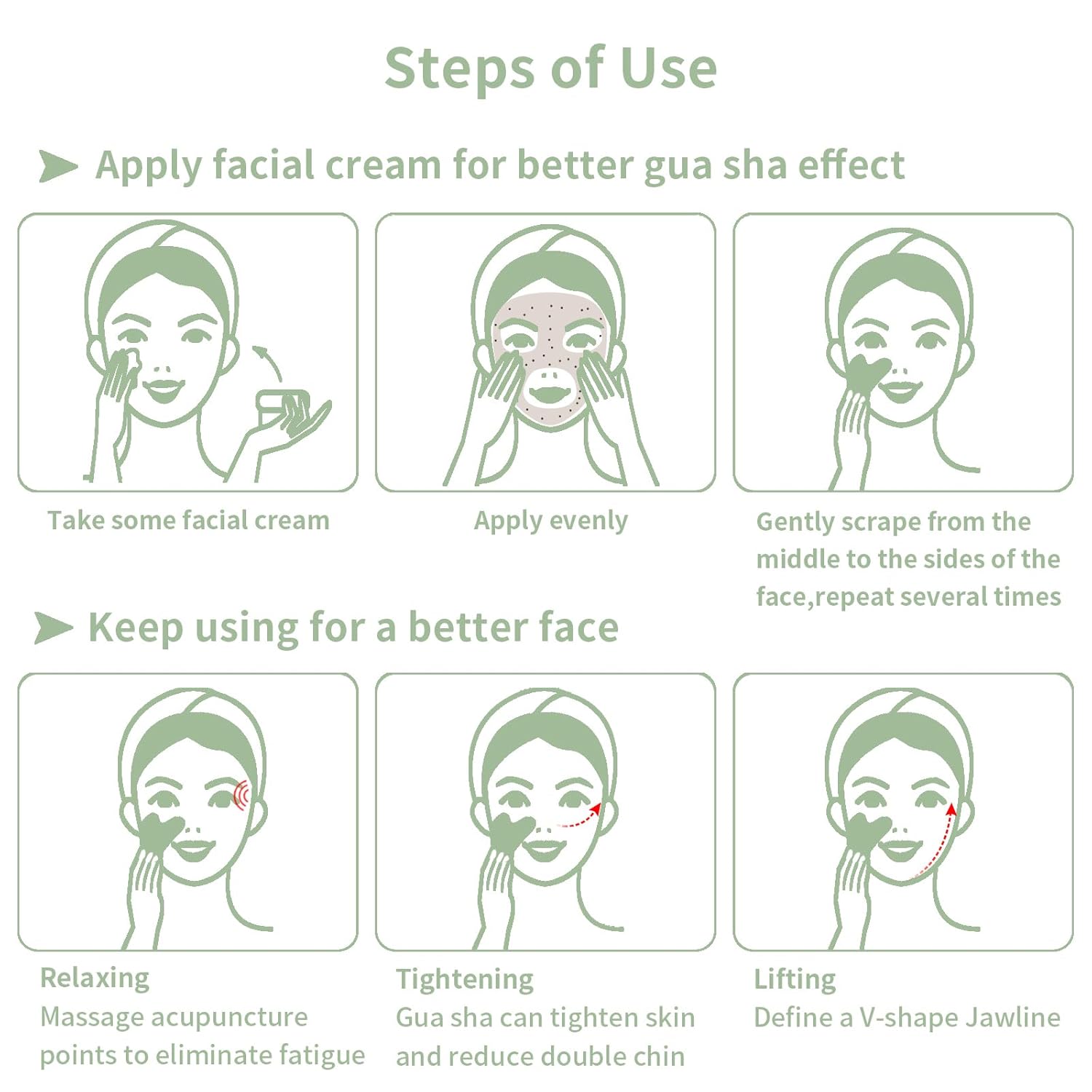 Steps of Use

Apply facial cream for better gua sha effect

Take some facial cream

Apply evenly

Gently scrape from the middle to the sides of the face,repeat several times

Keep using for a better face

Relaxing
Massage acupuncture points to eliminate fatigue

Tightening
Gua sha can tighten skin and reduce double chin

Lifting
Define a V-shape Jawline