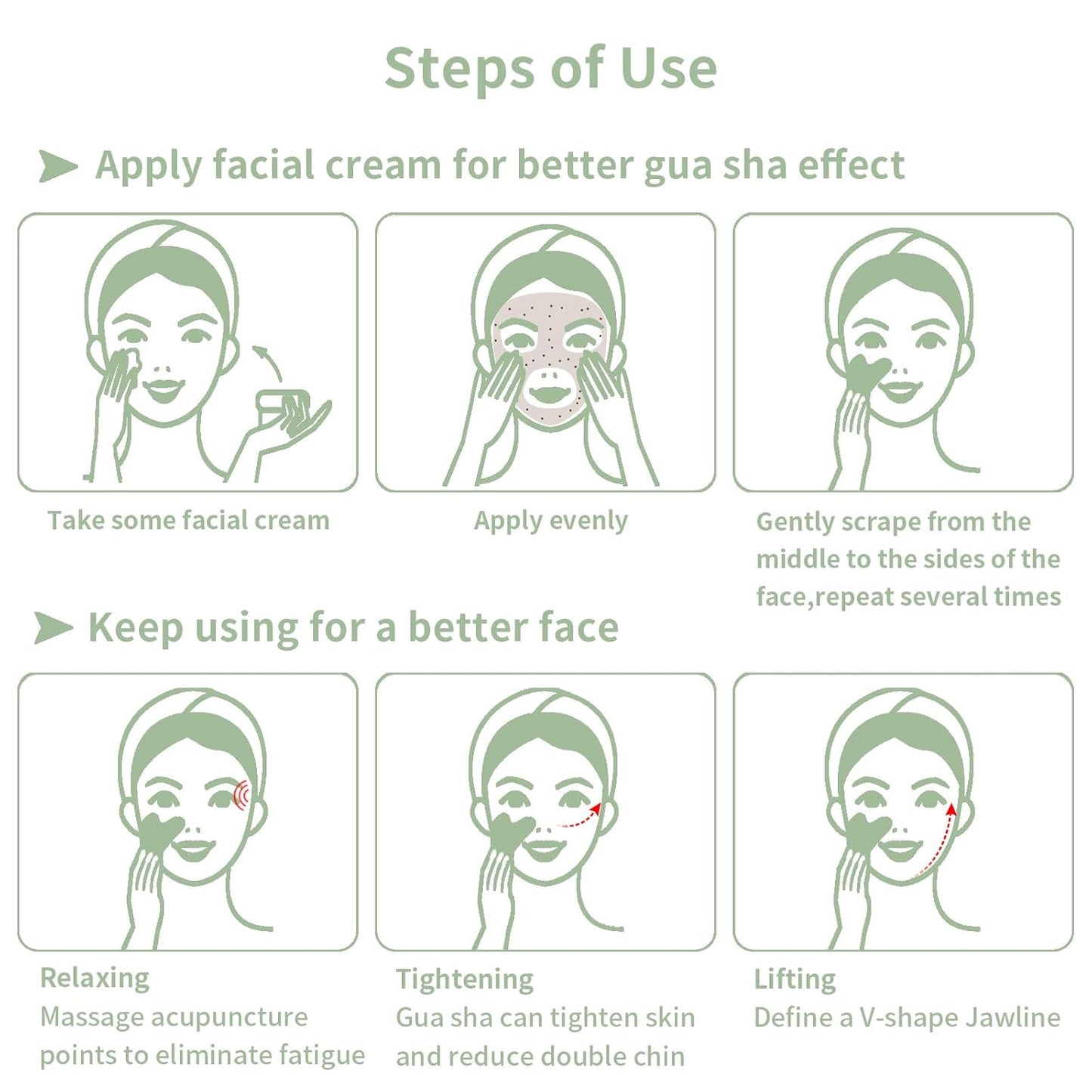 Steps of Use

Apply facial cream for better gua sha effect

Take some facial cream

Apply evenly

Gently scrape from the middle to the sides of the face,repeat several times

Keep using for a better face

Relaxing
Massage acupuncture points to eliminate fatigue

Tightening
Gua sha can tighten skin and reduce double chin

Lifting
Define a V-shape Jawline