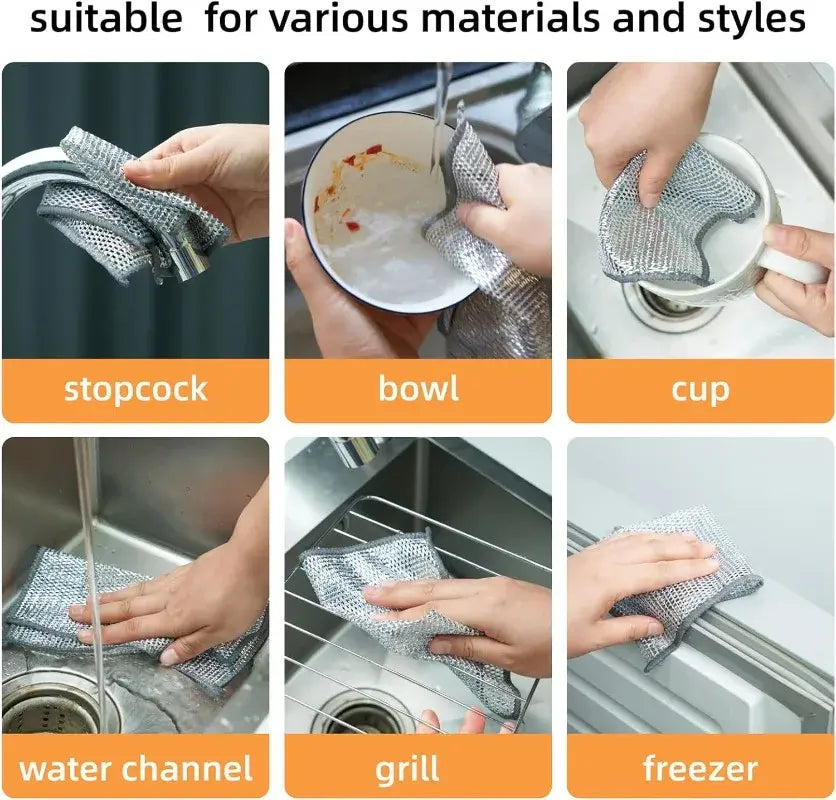 suitable for various materials and styles

stopcock

bowl

cup

water channel

grill

freezer