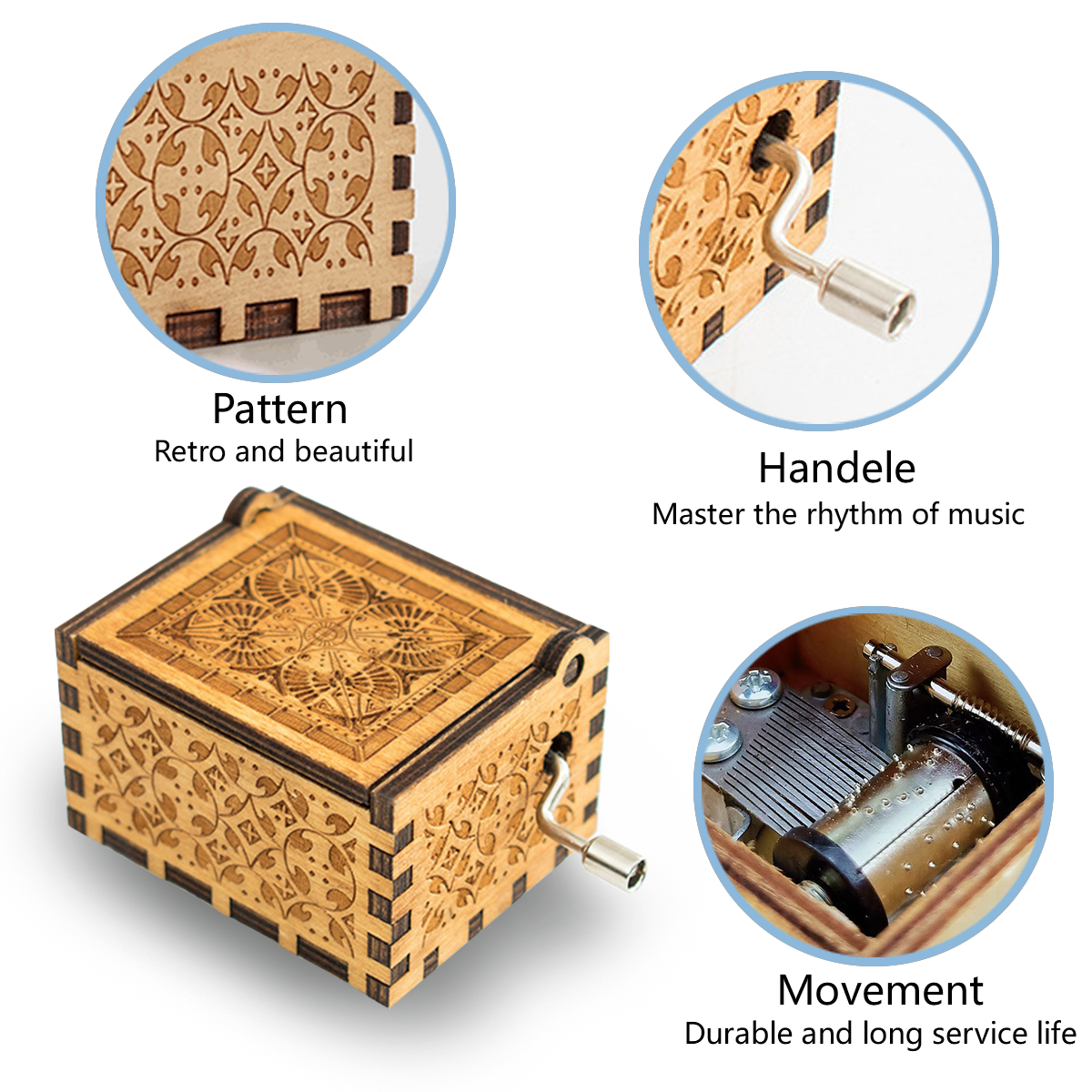 Pattern
Retro and beautiful

Handele
Master the rhythm of music

Movement
Durable and long service life